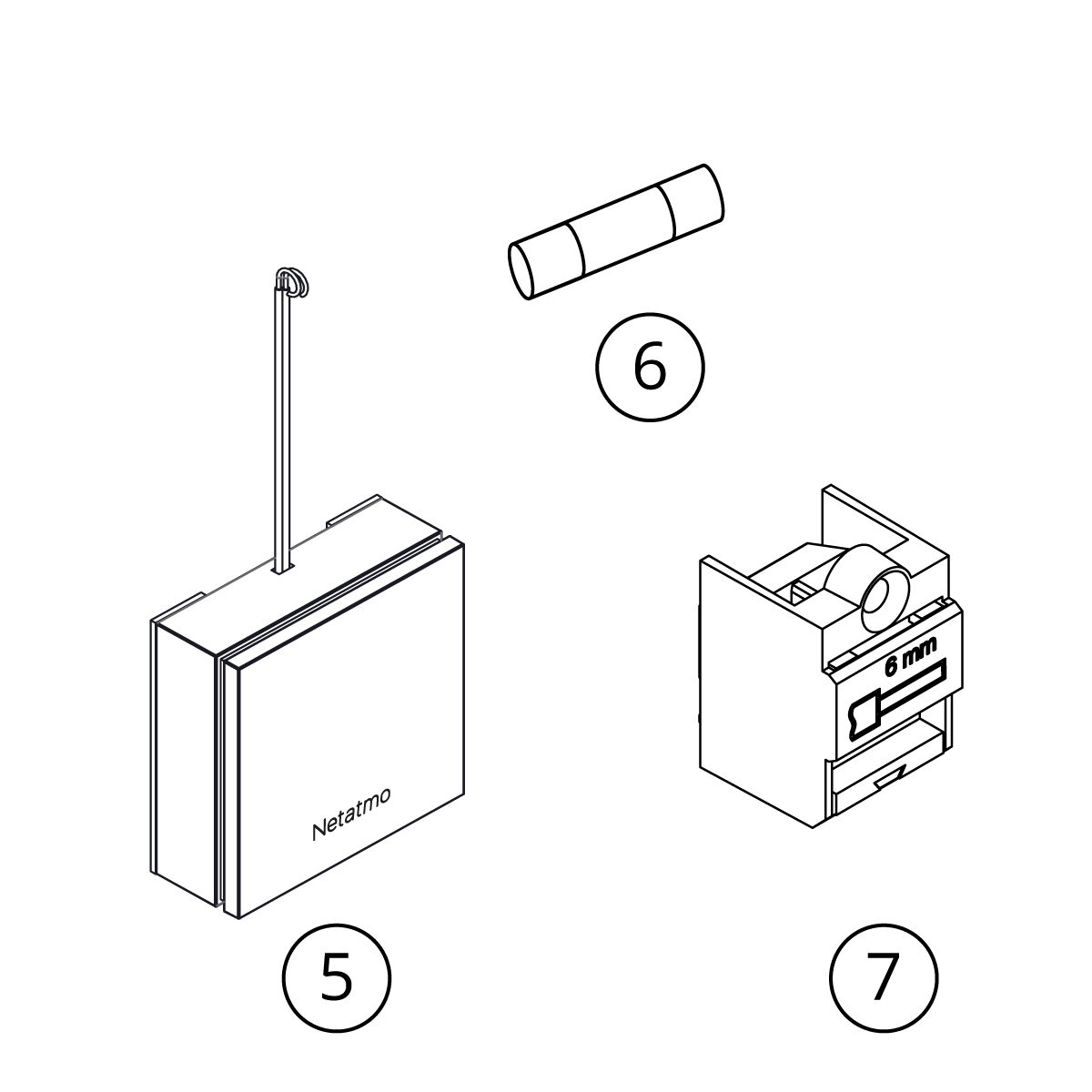 6

6 mm

Netatmo

5

7